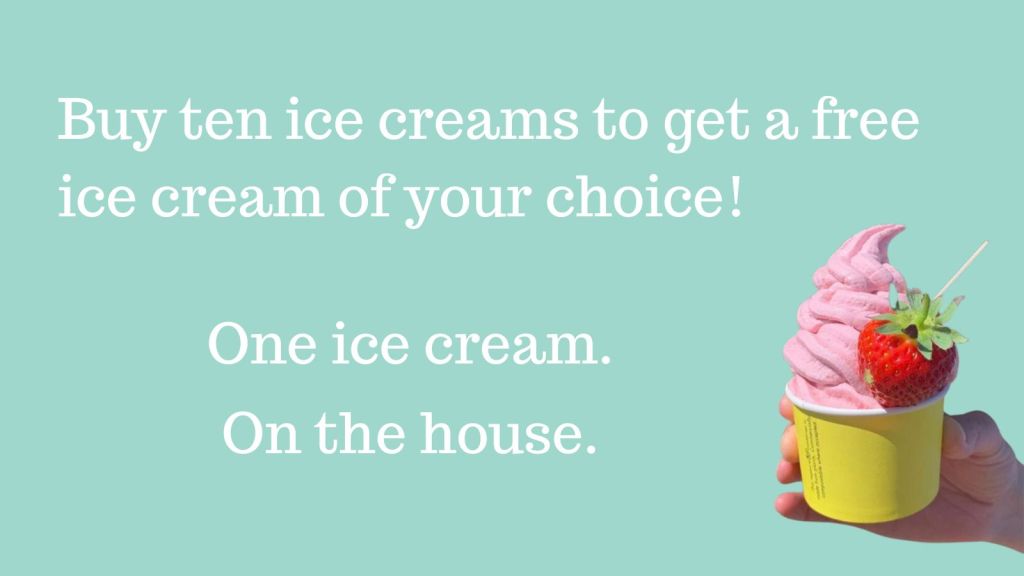 Buy ten ice creams to get a free ice cream of your choice!

One ice cream.
On the house.