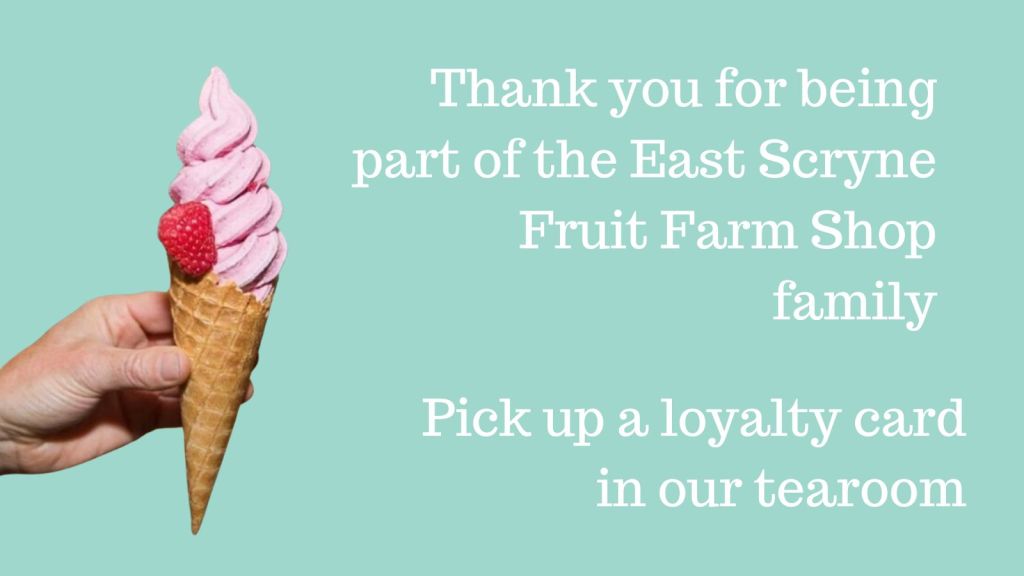 Thank you for being part of the East Scryne Fruit Farm Shop family

Pick up a loyalty card in our tearoom